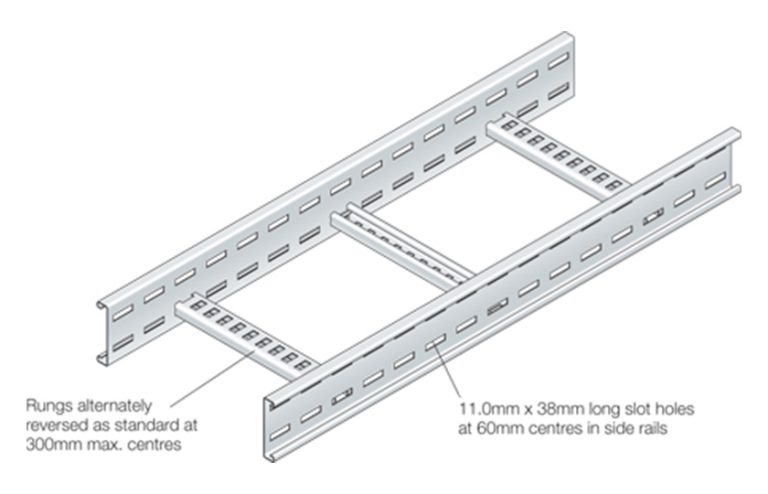 Rungs alternately reversed as standard at 300mm max. centres

11.0mm x 38mm long slot holes at 60mm centres in side rails