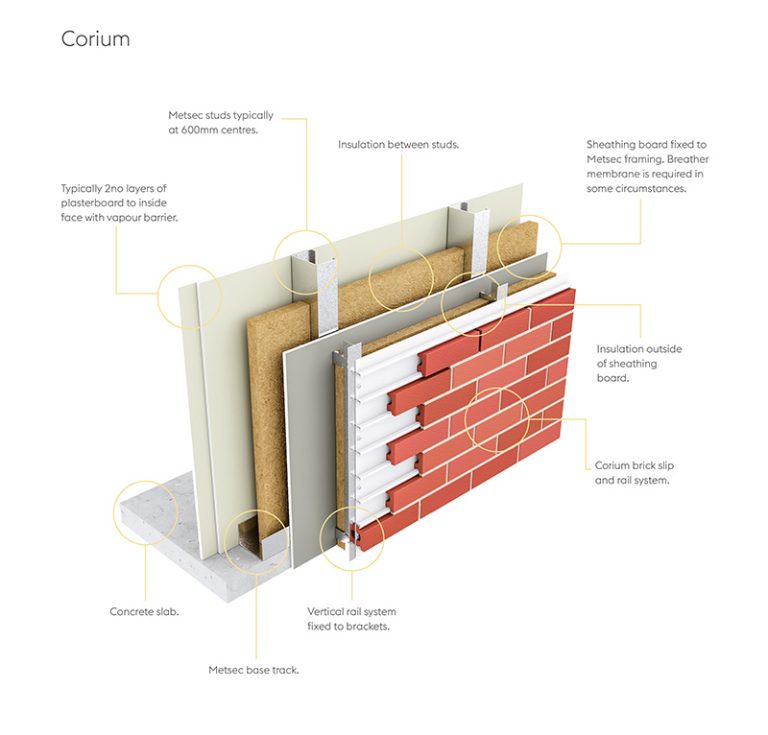 Corium

Metsec studs typically at 600mm centres.

Insulation between studs.

Sheathing board fixed to Metsec framing. Breather membrane is required in some circumstances.

Typically 2no layers of plasterboard to inside face with vapour barrier.

Insulation outside of sheathing board.

Corium brick slip and rail system.

Concrete slab.

Vertical rail system fixed to brackets.

Metsec base track.