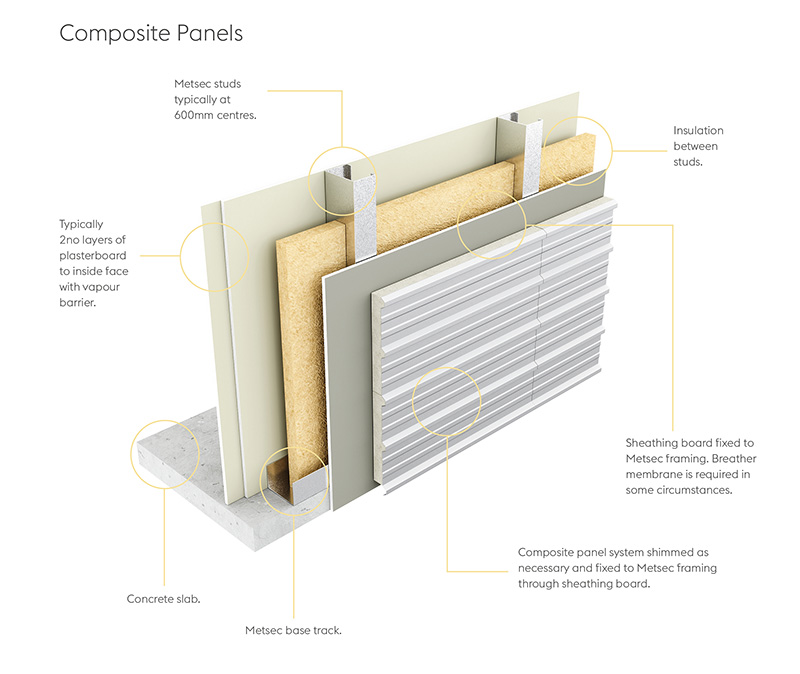 Composite Panels

Metsec studs typically at 600mm centres.

Insulation between studs.

Typically 2no layers of plasterboard to inside face with vapour barrier.

Sheathing board fixed to Metsec framing. Breather membrane is required in some circumstances.

Composite panel system shimmed as necessary and fixed to Metsec framing through sheathing board.

Concrete slab.

Metsec base track.