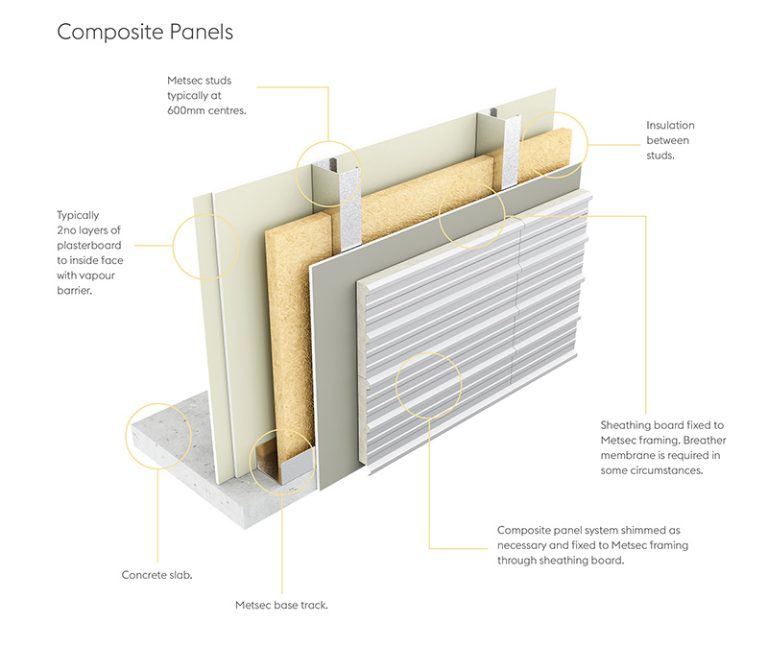 Composite Panels

Metsec studs typically at 600mm centres.

Insulation between studs.

Typically 2no layers of plasterboard to inside face with vapour barrier.

Sheathing board fixed to Metsec framing. Breather membrane is required in some circumstances.

Composite panel system shimmed as necessary and fixed to Metsec framing through sheathing board.

Concrete slab.

Metsec base track.