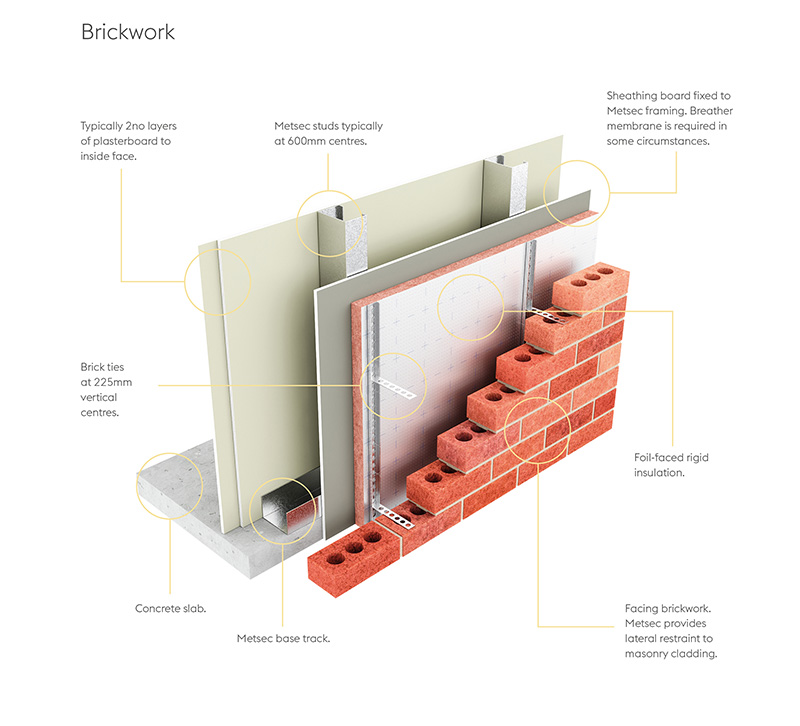 Brickwork

Typically 2no layers of plasterboard to inside face.

Metsec studs typically at 600mm centres.

Sheathing board fixed to Metsec framing. Breather membrane is required in some circumstances.

Brick ties at 225mm vertical centres.

Foil-faced rigid insulation.

Concrete slab.

Metsec base track.

Facing brickwork. Metsec provides lateral restraint to masonry cladding.