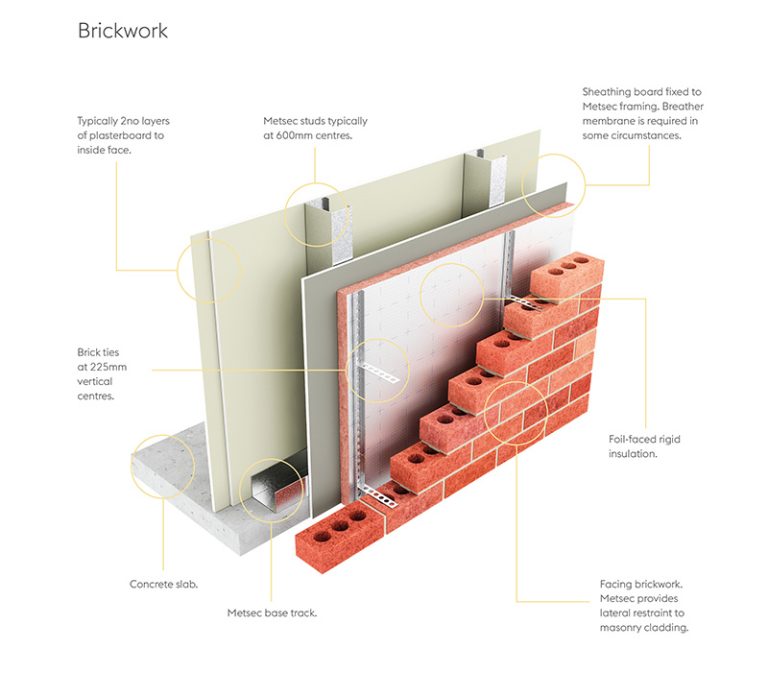 Brickwork

Typically 2no layers of plasterboard to inside face.

Metsec studs typically at 600mm centres.

Sheathing board fixed to Metsec framing. Breather membrane is required in some circumstances.

Brick ties at 225mm vertical centres.

Foil-faced rigid insulation.

Concrete slab.

Metsec base track.

Facing brickwork. Metsec provides lateral restraint to masonry cladding.